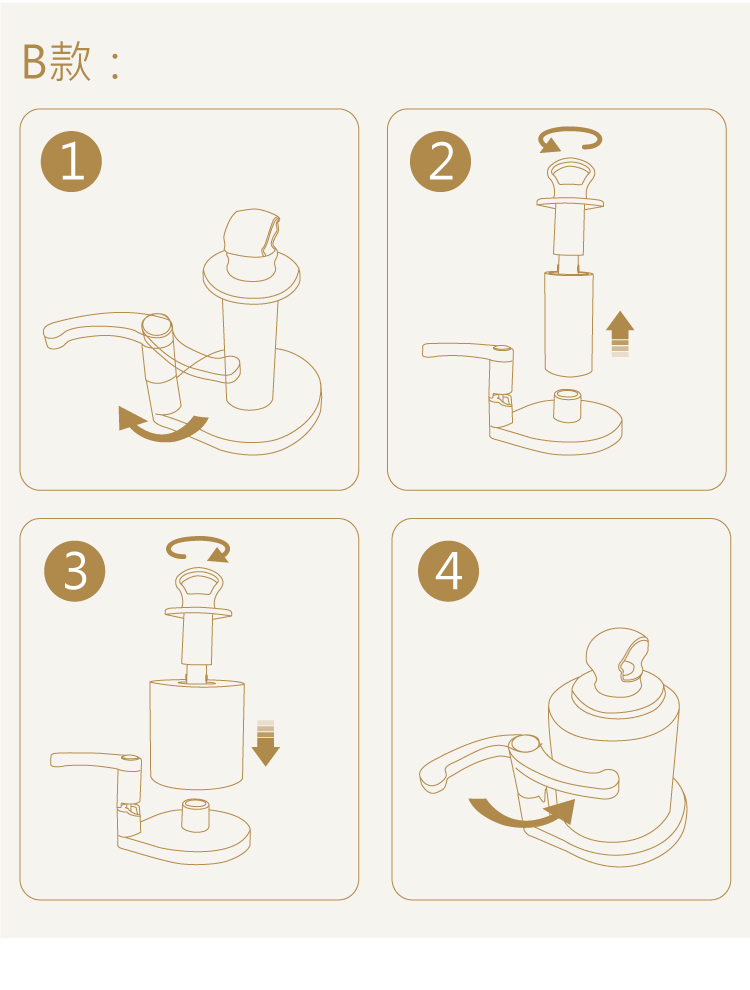 B款：

1

2

3

4